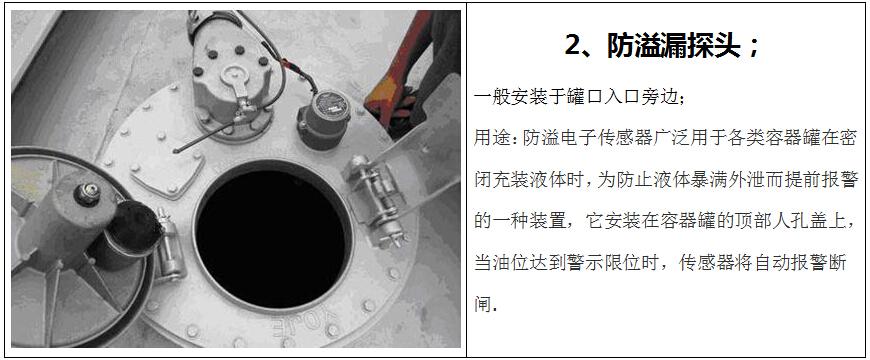 2、防溢漏探头；

一般安装于罐口入口旁边；

用途：防溢电子传感器广泛用于各类容器罐在密闭充装液体时，为防止液体暴满外泄而提前报警的一种装置，它安装在容器罐的顶部人孔盖上，当油位达到警示限位时，传感器将自动报警断闸.